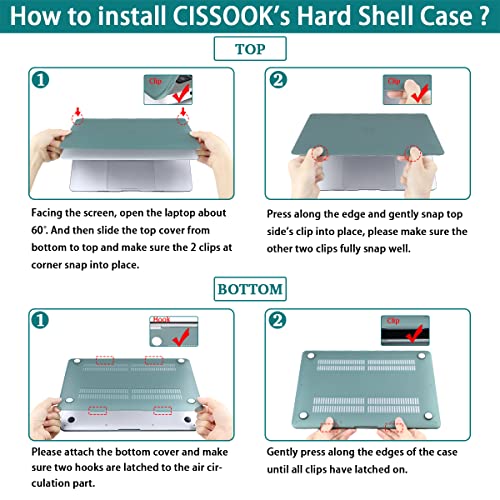 How to install CISSOOK's Hard Shell Case ?

TOP

1

Clip

Facing the screen, open the laptop about 60°. And then slide the top cover from bottom to top and make sure the 2 clips at corner snap into place.

2

Clip

Press along the edge and gently snap top side's clip into place, please make sure the other two clips fully snap well.

BOTTOM

1

Hook

Please attach the bottom cover and make sure two hooks are latched to the air circulation part.

2

Clip

Gently press along the edges of the case until all clips have latched on.