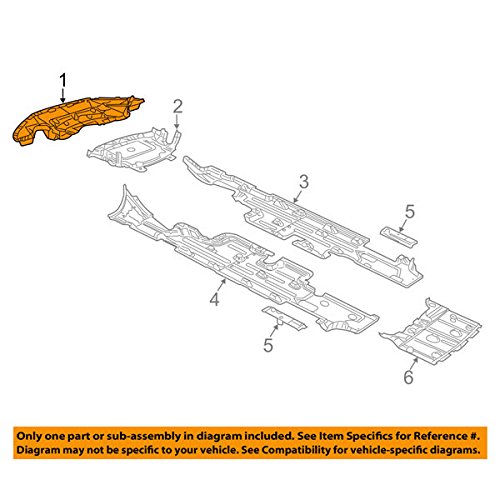 1
2
3
5
4
5
6

Only one part or sub-assembly in diagram included. See Item Specifics for Reference #. Diagram may not be specific to your vehicle. See Compatibility for vehicle-specific diagrams.