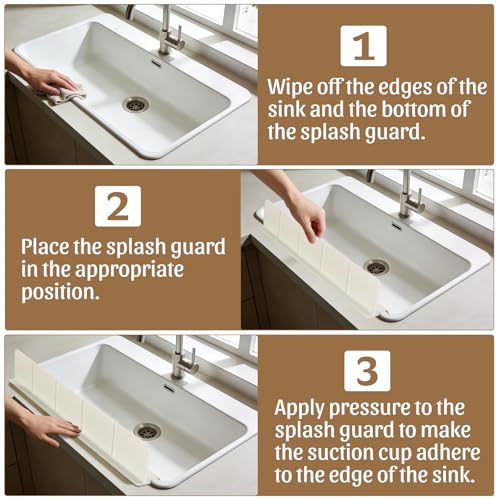 1
Wipe off the edges of the sink and the bottom of the splash guard.

2
Place the splash guard in the appropriate position.

3
Apply pressure to the splash guard to make the suction cup adhere to the edge of the sink.