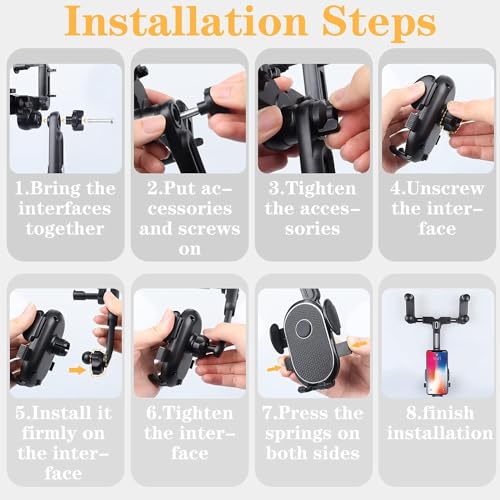 Installation Steps

1.Bring the interfaces together

2.Put accessories and screws on

3.Tighten the accessories

4.Unscrew the interface

5.Install it firmly on the interface

6.Tighten the interface

7.Press the springs on both sides

8.finish installation