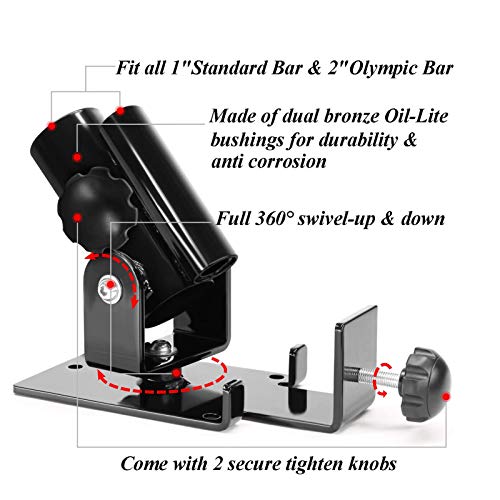 Fit all 1"Standard Bar & 2"Olympic Bar

Made of dual bronze Oil-Lite bushings for durability & anti corrosion

Full 360° swivel-up & down

Come with 2 secure tighten knobs