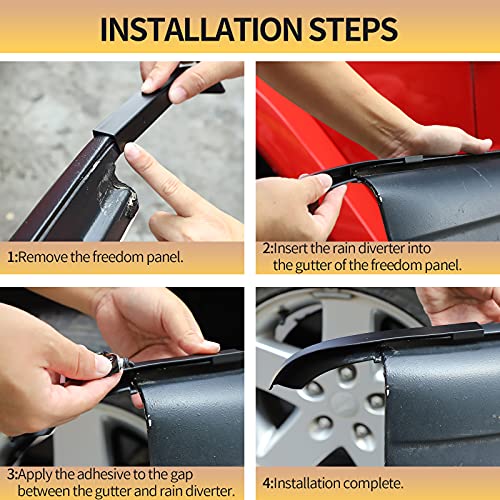 INSTALLATION STEPS

1:Remove the freedom panel.

2:Insert the rain diverter into the gutter of the freedom panel.

3:Apply the adhesive to the gap between the gutter and rain diverter.

4:Installation complete.