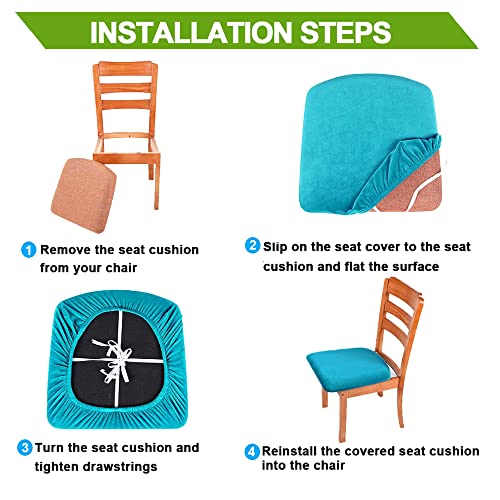 INSTALLATION STEPS

1 Remove the seat cushion from your chair

2 Slip on the seat cover to the seat cushion and flat the surface

3 Turn the seat cushion and tighten drawstrings

4 Reinstall the covered seat cushion into the chair