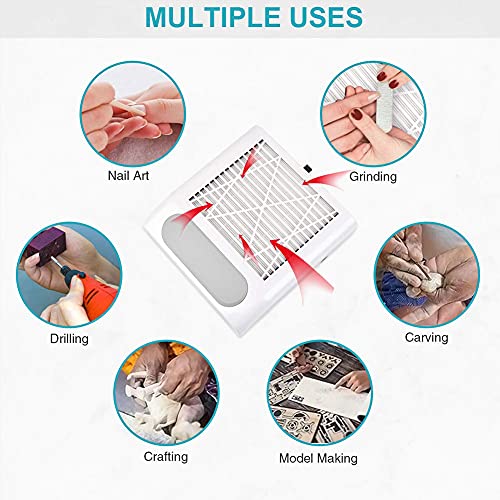 MULTIPLE USES

Nail Art

Grinding

Drilling

Carving

Crafting

Model Making