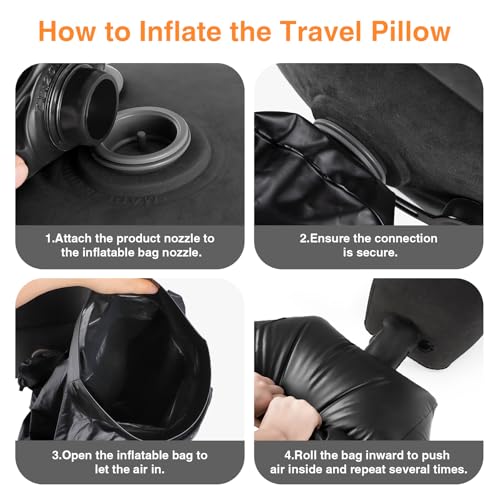 How to Inflate the Travel Pillow

1.Attach the product nozzle to the inflatable bag nozzle.

2.Ensure the connection is secure.

3.Open the inflatable bag to let the air in.

4.Roll the bag inward to push air inside and repeat several times.