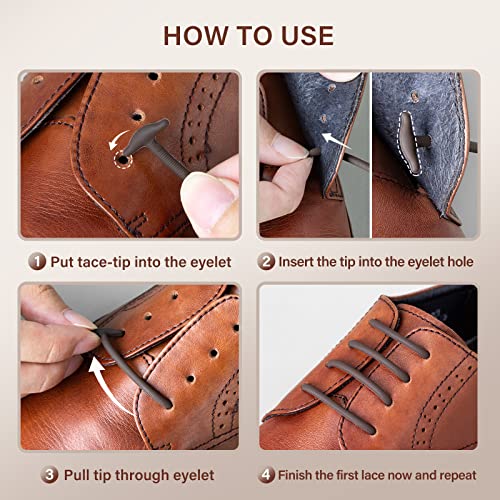 HOW TO USE

1 Put tace-tip into the eyelet

2 Insert the tip into the eyelet hole

3 Pull tip through eyelet

4 Finish the first lace now and repeat