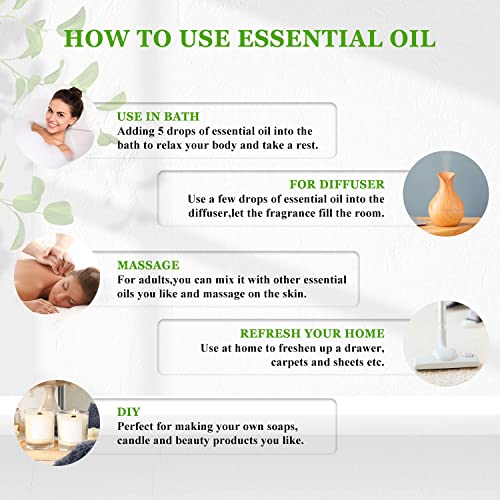 HOW TO USE ESSENTIAL OIL

USE IN BATH
Adding 5 drops of essential oil into the bath to relax your body and take a rest.

FOR DIFFUSER
Use a few drops of essential oil into the diffuser,let the fragrance fill the room.

MASSAGE
For adults,you can mix it with other essential oils you like and massage on the skin.

REFRESH YOUR HOME
Use at home to freshen up a drawer, carpets and sheets etc.

DIY
Perfect for making your own soaps, candle and beauty products you like.