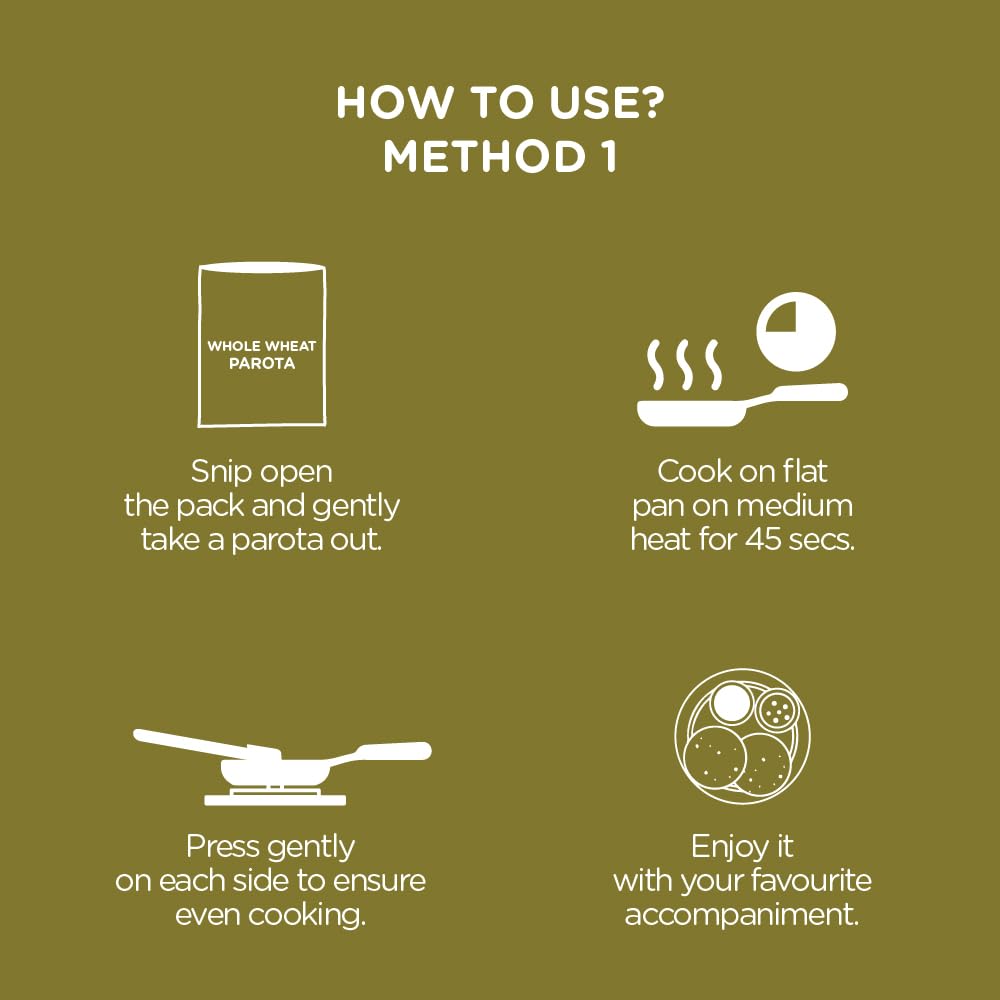 HOW TO USE?
METHOD 1

WHOLE WHEAT PAROTA

Snip open the pack and gently take a parota out.

Cook on flat pan on medium heat for 45 secs.

Press gently on each side to ensure even cooking.

Enjoy it with your favourite accompaniment.