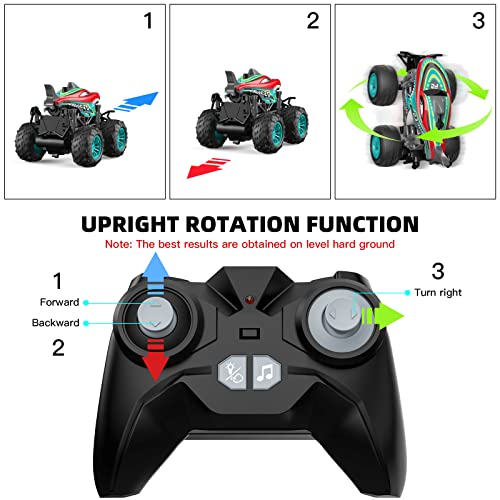 1

2

3

UPRIGHT ROTATION FUNCTION

Note: The best results are obtained on level hard ground

1

Forward

Backward

2

3

Turn right