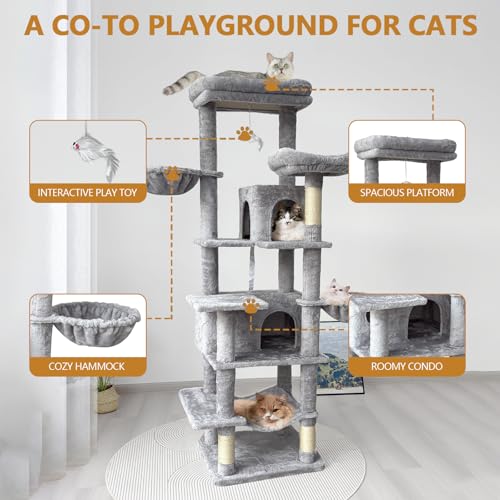 A CO-TO PLAYGROUND FOR CATS

INTERACTIVE PLAY TOY

SPACIOUS PLATFORM

COZY HAMMOCK

ROOMY CONDO