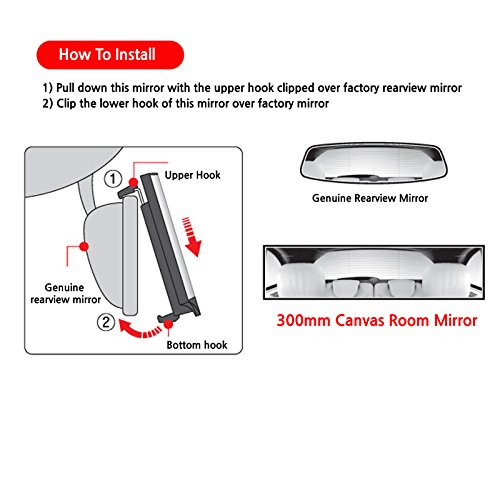 How To Install

1) Pull down this mirror with the upper hook clipped over factory rearview mirror
2) Clip the lower hook of this mirror over factory mirror

①
Upper Hook
Genuine rearview mirror
②
Bottom hook

Genuine Rearview Mirror

300mm Canvas Room Mirror