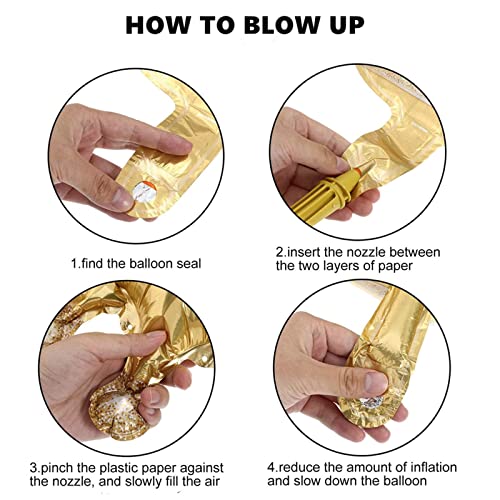 HOW TO BLOW UP

1.find the balloon seal

2.insert the nozzle between the two layers of paper

3.pinch the plastic paper against the nozzle, and slowly fill the air

4.reduce the amount of inflation and slow down the balloon