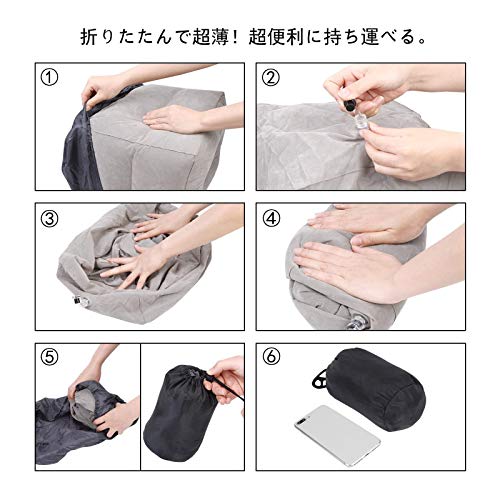 折りたたんで超薄！超便利に持ち運べる。

①

②

③

④

⑤

⑥