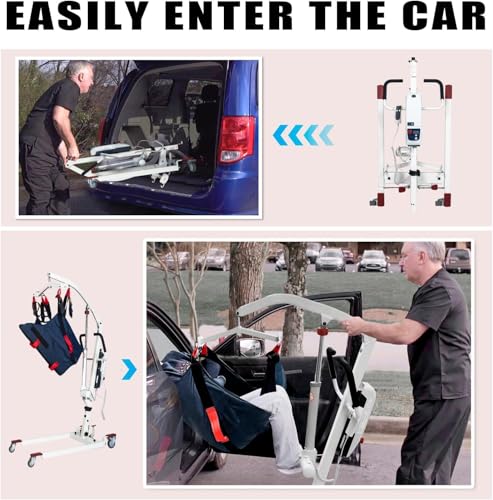 EASILY ENTER THE CAR