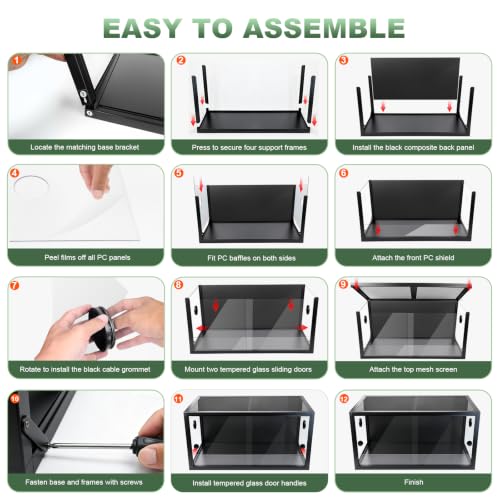 EASY TO ASSEMBLE

1
Locate the matching base bracket

2
Press to secure four support frames

3
Install the black composite back panel

4
Peel films off all PC panels

5
Fit PC baffles on both sides

6
Attach the front PC shield

7
Rotate to install the black cable grommet

8
Mount two tempered glass sliding doors

9
Attach the top mesh screen

10
Fasten base and frames with screws

11
Install tempered glass door handles

12
Finish