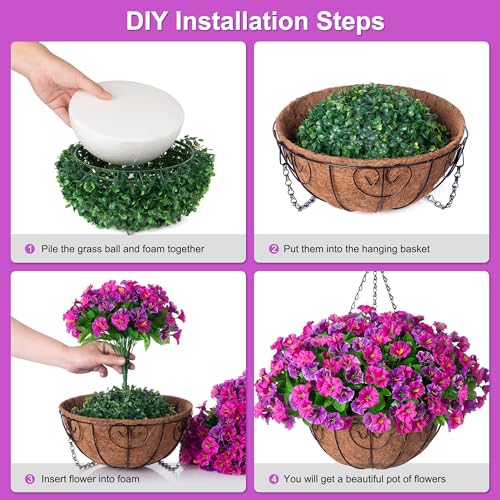 DIY Installation Steps

1 Pile the grass ball and foam together

2 Put them into the hanging basket

3 Insert flower into foam

4 You will get a beautiful pot of flowers