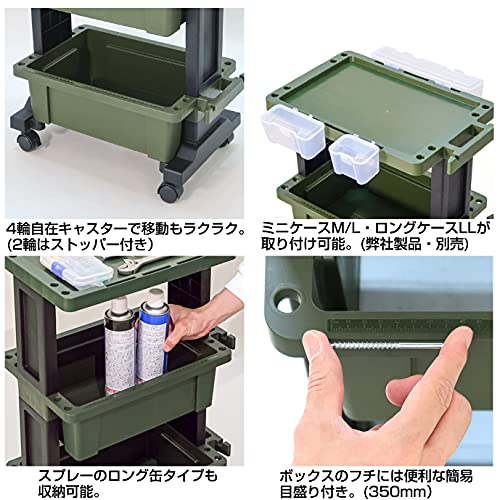 4輪自在キャスターで移動もラクラク。(2輪はストッパー付き)

ミニケースM/L・ロングケースLLが取り付け可能。(弊社製品・別売)

スプレーのロング缶タイプも収納可能。

ボックスのフチには便利な簡易目盛り付き。(350mm)