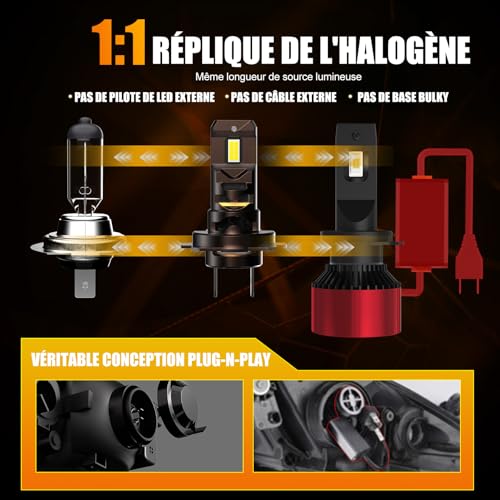 1:1 RÉPLIQUE DE L'HALOGÈNE

Même longueur de source lumineuse

• PAS DE PILOTE DE LED EXTERNE • PAS DE CÂBLE EXTERNE • PAS DE BASE BULKY

VÉRITABLE CONCEPTION PLUG-N-PLAY