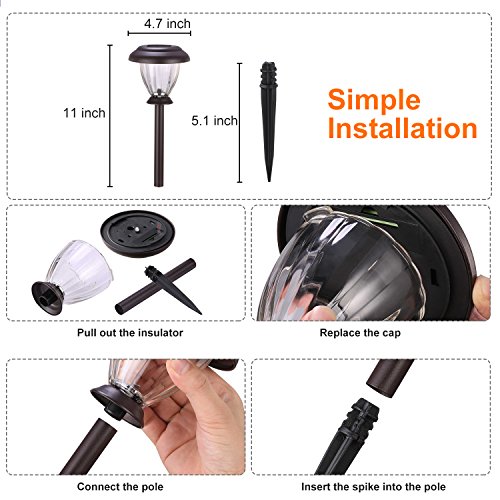 4.7 inch

11 inch

5.1 inch

Simple Installation

Pull out the insulator

Replace the cap

Connect the pole

Insert the spike into the pole