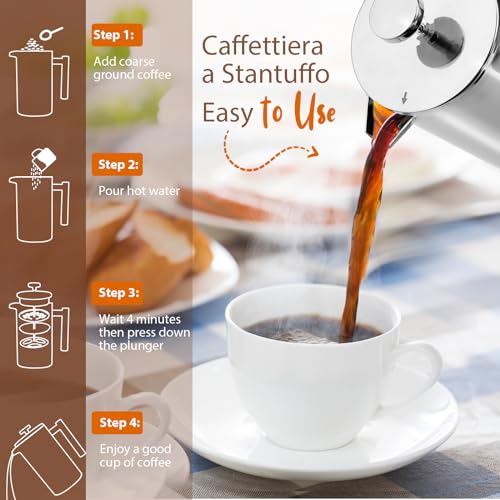 Step 1:
Add coarse ground coffee

Step 2:
Pour hot water

Step 3:
Wait 4 minutes then press down the plunger

Step 4:
Enjoy a good cup of coffee

Caffettiera a Stantuffo
Easy to Use