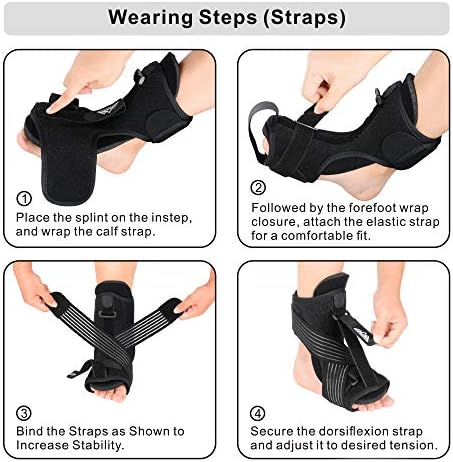 Wearing Steps (Straps)

①
Place the splint on the instep, and wrap the calf strap.

②
Followed by the forefoot wrap closure, attach the elastic strap for a comfortable fit.

③
Bind the Straps as Shown to Increase Stability.

④
Secure the dorsiflexion strap and adjust it to desired tension.