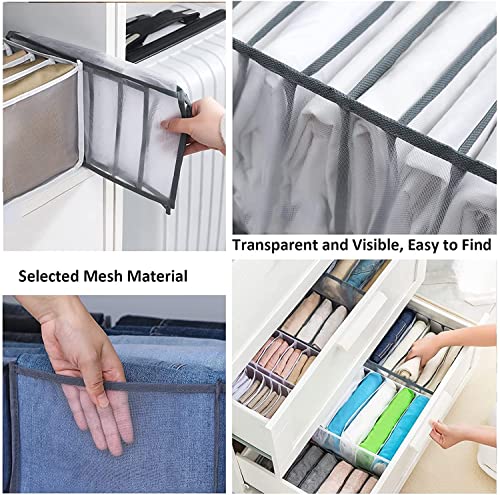 Transparent and Visible, Easy to Find

Selected Mesh Material