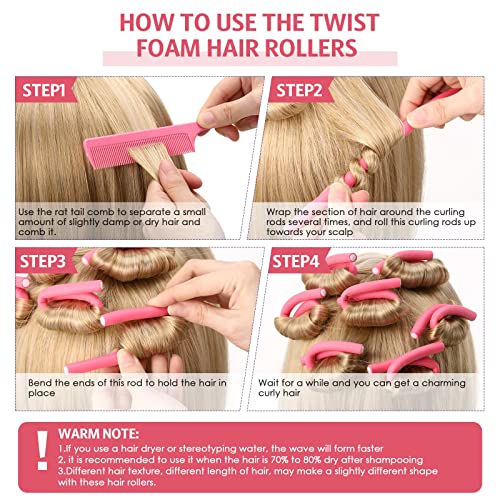 HOW TO USE THE TWIST FOAM HAIR ROLLERS

STEP1

Use the rat tail comb to separate a small amount of slightly damp or dry hair and comb it.

STEP2

Wrap the section of hair around the curling rods several times, and roll this curling rods up towards your scalp

STEP3

Bend the ends of this rod to hold the hair in place

STEP4

Wait for a while and you can get a charming curly hair

!

WARM NOTE:

1.If you use a hair dryer or stereotyping water, the wave will form faster
2. it is recommended to use it when the hair is 70% to 80% dry after shampooing
3.Different hair texture, different length of hair, may make a slightly different shape with these hair rollers.