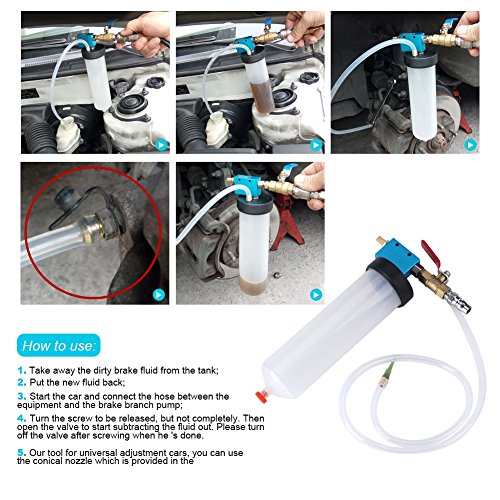 How to use:

1. Take away the dirty brake fluid from the tank;

2. Put the new fluid back;

3. Start the car and connect the hose between the equipment and the brake branch pump;

4. Turn the screw to be released, but not completely. Then open the valve to start subtracting the fluid out. Please turn off the valve after screwing when he 's done.

5. Our tool for universal adjustment cars, you can use the conical nozzle which is provided in the