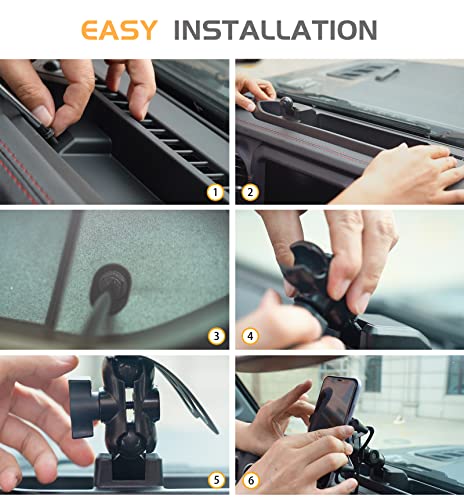 EASY INSTALLATION

1

2

3

4

5

6