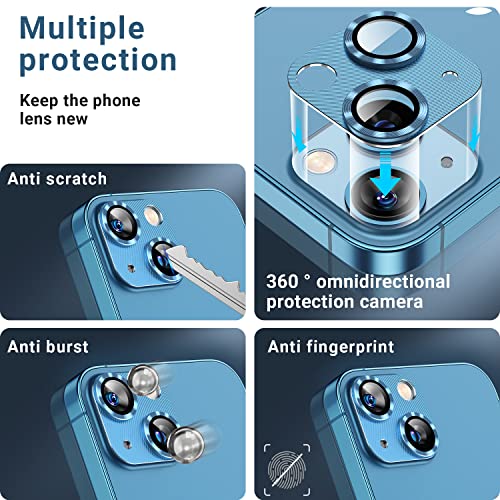 Multiple protection

Keep the phone lens new

Anti scratch

360 ° omnidirectional protection camera

Anti burst

Anti fingerprint