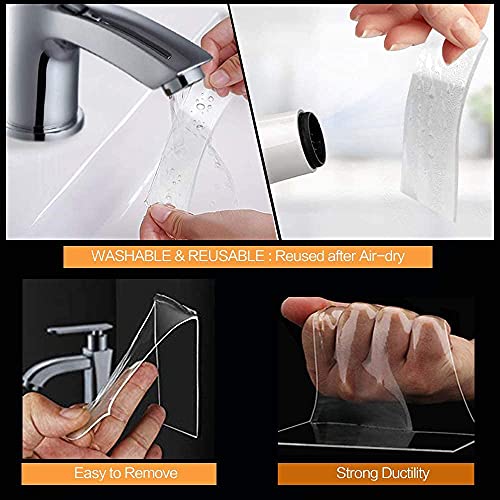 WASHABLE & REUSABLE : Reused after Air-dry

Easy to Remove

Strong Ductility