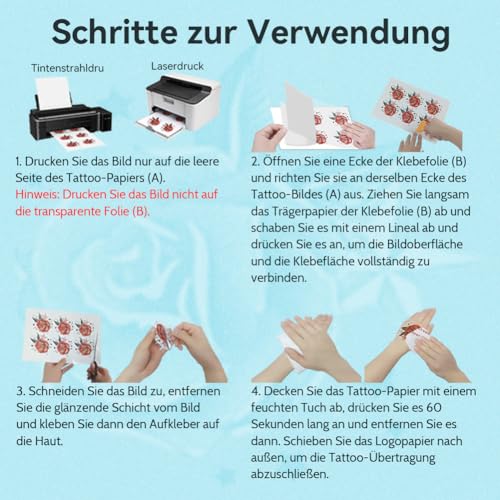 Schritte zur Verwendung

Tintenstrahldru

Laserdruck

1. Drucken Sie das Bild nur auf die leere Seite des Tattoo-Papiers (A).
Hinweis: Drucken Sie das Bild nicht auf die transparente Folie (B).

2. Öffnen Sie eine Ecke der Klebefolie (B) und richten Sie sie an derselben Ecke des Tattoo-Bildes (A) aus. Ziehen Sie langsam das Trägerpapier der Klebefolie (B) ab und schaben Sie es mit einem Lineal ab und drücken Sie es an, um die Bildoberfläche und die Klebefläche vollständig zu verbinden.

3. Schneiden Sie das Bild zu, entfernen Sie die glänzende Schicht vom Bild und kleben Sie dann den Aufkleber auf die Haut.

4. Decken Sie das Tattoo-Papier mit einem feuchten Tuch ab, drücken Sie es 60 Sekunden lang an und entfernen Sie es dann. Schieben Sie das Logopapier nach außen, um die Tattoo-Übertragung abzuschließen.