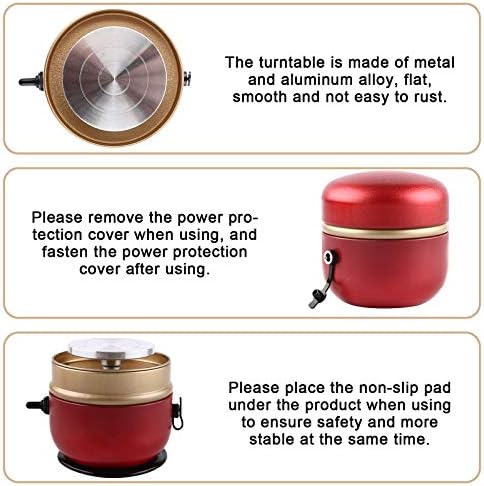 The turntable is made of metal and aluminum alloy, flat, smooth and not easy to rust.

Please remove the power protection cover when using, and fasten the power protection cover after using.

Please place the non-slip pad under the product when using to ensure safety and more stable at the same time.