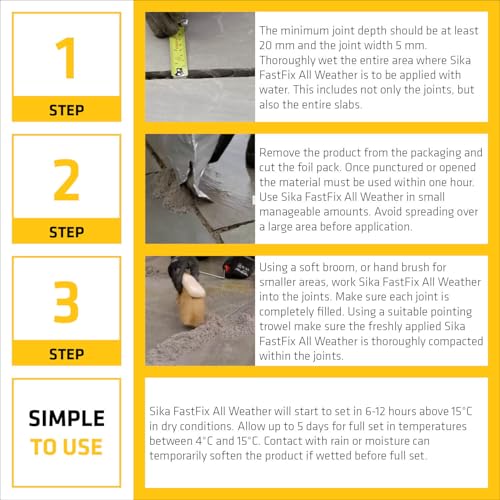 1

STEP

The minimum joint depth should be at least 20 mm and the joint width 5 mm. Thoroughly wet the entire area where Sika FastFix All Weather is to be applied with water. This includes not only the joints, but also the entire slabs.

2

STEP

Remove the product from the packaging and cut the foil pack. Once punctured or opened the material must be used within one hour. Use Sika FastFix All Weather in small manageable amounts. Avoid spreading over a large area before application.

3

STEP

Using a soft broom, or hand brush for smaller areas, work Sika FastFix All Weather into the joints. Make sure each joint is completely filled. Using a suitable pointing trowel make sure the freshly applied Sika FastFix All Weather is thoroughly compacted within the joints.

SIMPLE TO USE

Sika FastFix All Weather will start to set in 6-12 hours above 15°C in dry conditions. Allow up to 5 days for full set in temperatures between 4°C and 15°C. Contact with rain or moisture can temporarily soften the product if wetted before full set.