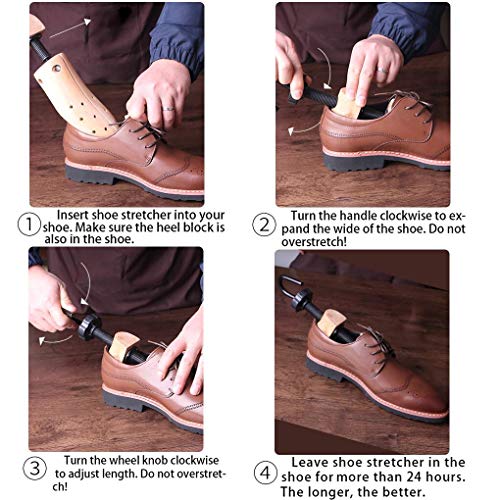 1 Insert shoe stretcher into your shoe. Make sure the heel block is also in the shoe.

2 Turn the handle clockwise to expand the wide of the shoe. Do not overstretch!

3 Turn the wheel knob clockwise to adjust length. Do not overstretch!

4 Leave shoe stretcher in the shoe for more than 24 hours. The longer, the better.