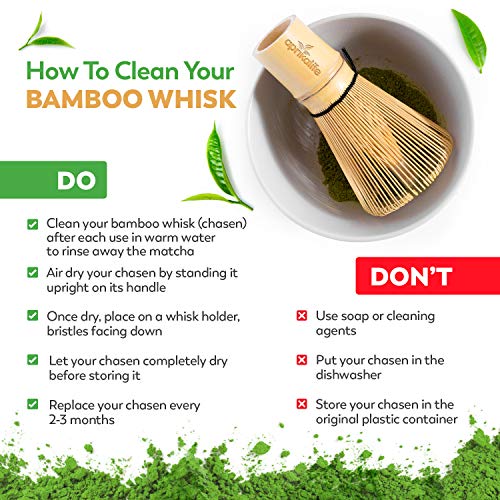 How To Clean Your
BAMBOO WHISK

aprikalife

DO

Clean your bamboo whisk (chasen) after each use in warm water to rinse away the matcha

Air dry your chasen by standing it upright on its handle

Once dry, place on a whisk holder, bristles facing down

Let your chasen completely dry before storing it

Replace your chasen every 2-3 months

DON'T

Use soap or cleaning agents

Put your chasen in the dishwasher

Store your chasen in the original plastic container