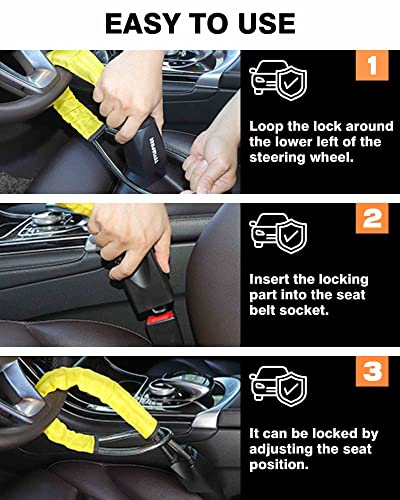 EASY TO USE

1

Loop the lock around the lower left of the steering wheel.

2

Insert the locking part into the seat belt socket.

3

It can be locked by adjusting the seat position.