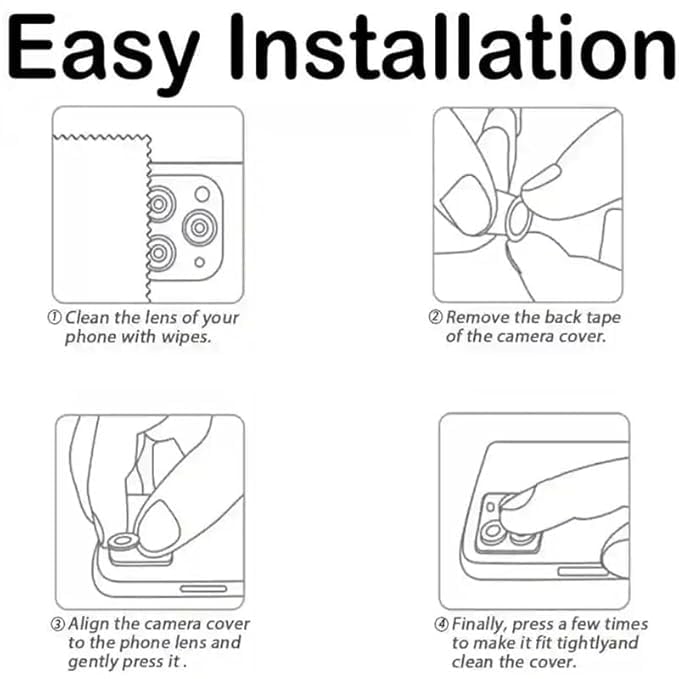 Easy Installation

① Clean the lens of your phone with wipes.

② Remove the back tape of the camera cover.

③ Align the camera cover to the phone lens and gently press it .

④ Finally, press a few times to make it fit tightlyand clean the cover.