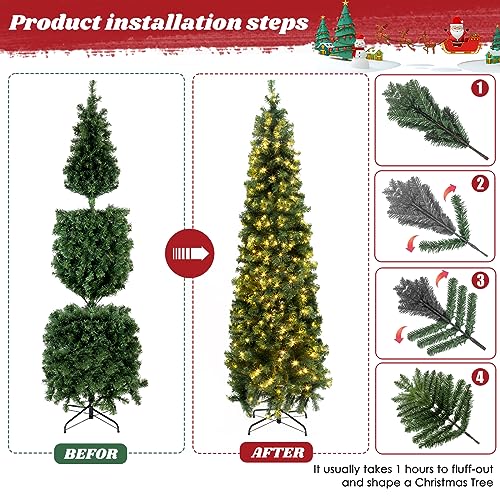 Product installation steps

1

2

3

4

BEFOR

AFTER

It usually takes 1 hours to fluff-out and shape a Christmas Tree