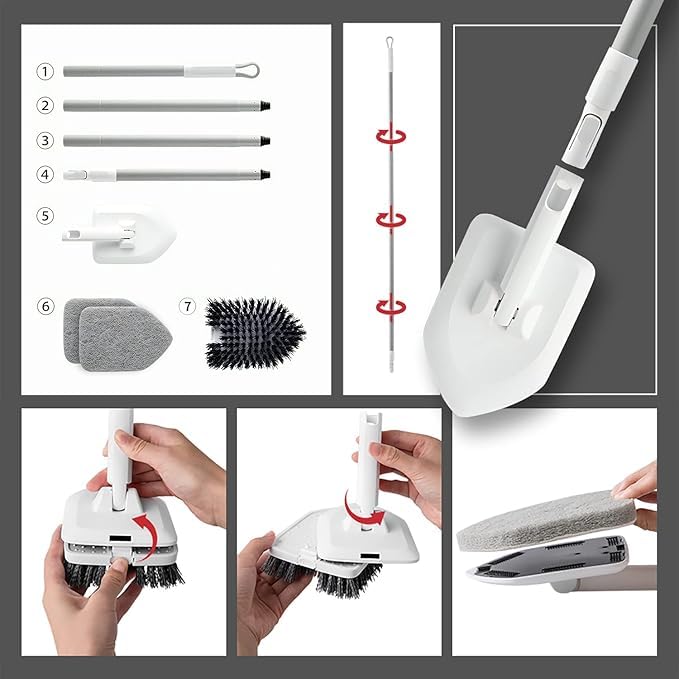 1
2
3
4
5
6
7