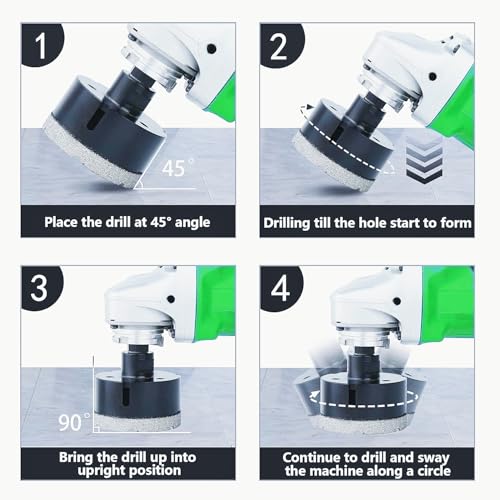 1

45°

Place the drill at 45° angle

2

Drilling till the hole start to form

3

90°

Bring the drill up into upright position

4

Continue to drill and sway the machine along a circle