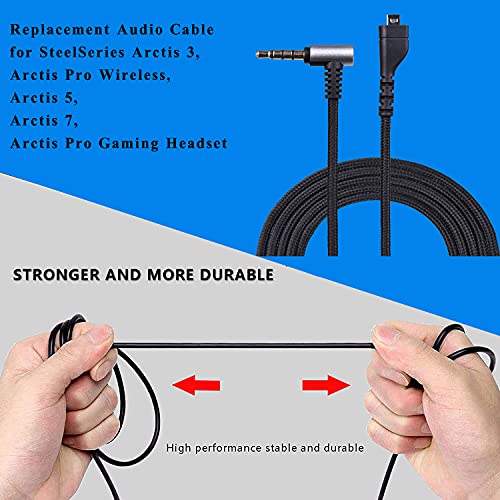 Replacement Audio Cable
for SteelSeries Arctis 3,
Arctis Pro Wireless,
Arctis 5,
Arctis 7,
Arctis Pro Gaming Headset

STRONGER AND MORE DURABLE

High performance stable and durable