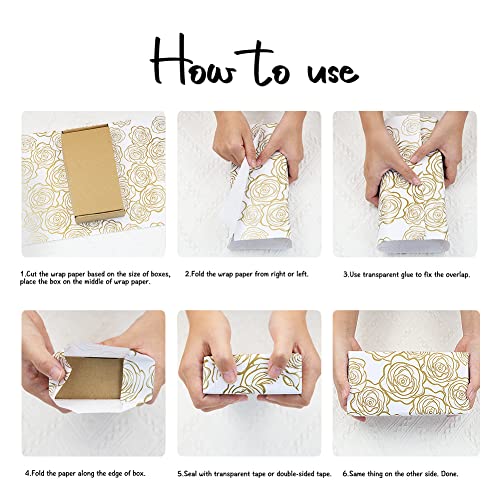 How to use

1.Cut the wrap paper based on the size of boxes, place the box on the middle of wrap paper.

2.Fold the wrap paper from right or left.

3.Use transparent glue to fix the overlap.

4.Fold the paper along the edge of box.

5.Seal with transparent tape or double-sided tape.

6.Same thing on the other side. Done.