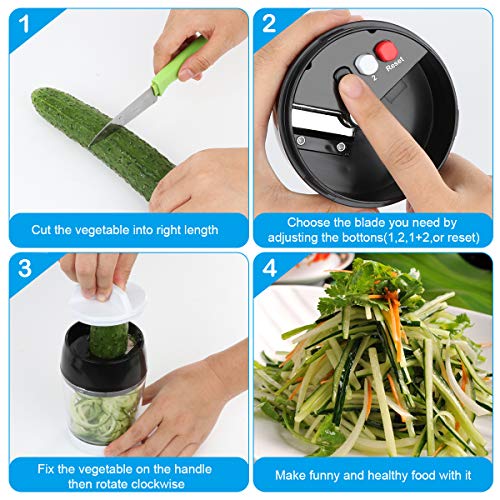 1

Cut the vegetable into right length

2

2 Reset

Choose the blade you need by adjusting the bottons(1,2,1+2,or reset)

3

Fix the vegetable on the handle then rotate clockwise

4

Make funny and healthy food with it