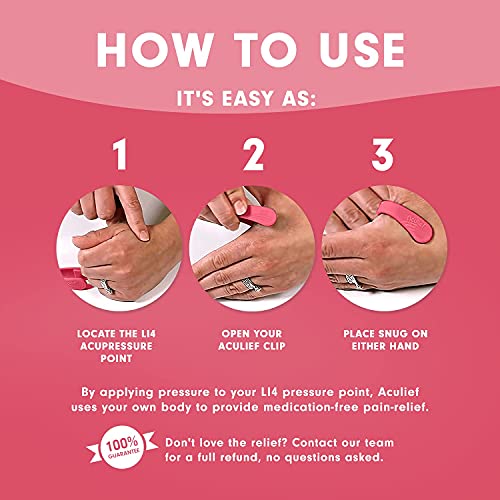 HOW TO USE

IT'S EASY AS:

1

2

3

LOCATE THE LI4 ACUPRESSURE POINT

OPEN YOUR ACULIEF CLIP

PLACE SNUG ON EITHER HAND

By applying pressure to your LI4 pressure point, Aculief uses your own body to provide medication-free pain-relief.

100% GUARANTEE

Don't love the relief? Contact our team for a full refund, no questions asked.