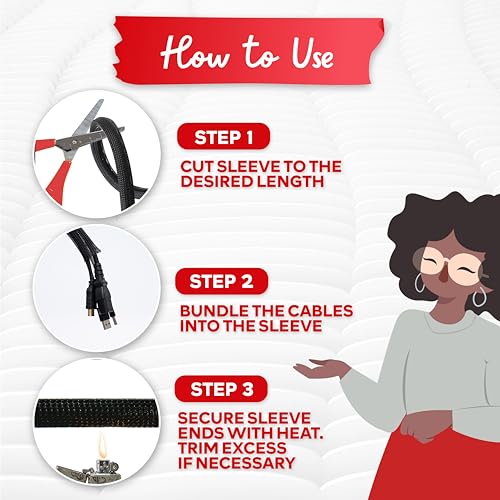 How to Use

STEP 1

CUT SLEEVE TO THE DESIRED LENGTH

STEP 2

BUNDLE THE CABLES INTO THE SLEEVE

STEP 3

SECURE SLEEVE ENDS WITH HEAT. TRIM EXCESS IF NECESSARY