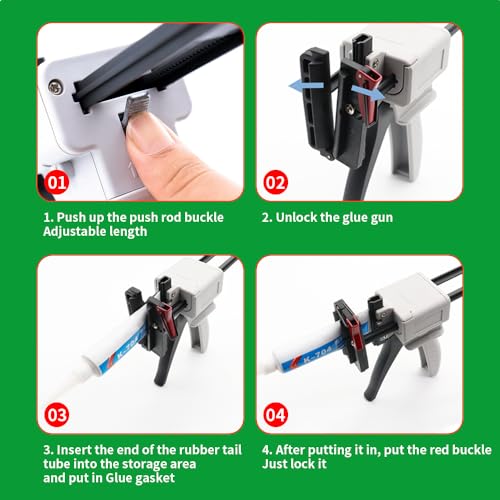 01

1. Push up the push rod buckle
Adjustable length

02

2. Unlock the glue gun

K-704

03

3. Insert the end of the rubber tail tube into the storage area
and put in Glue gasket

K-704

04

4. After putting it in, put the red buckle
Just lock it