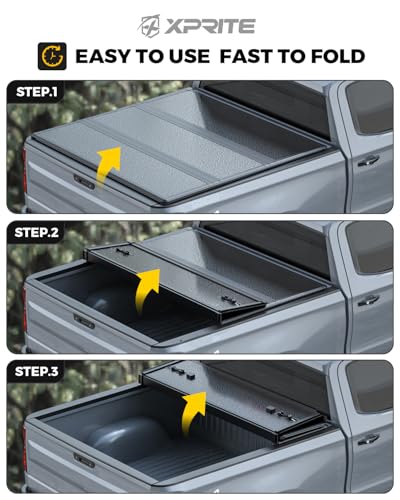 XPRITE

EASY TO USE FAST TO FOLD

STEP.1

STEP.2

STEP.3