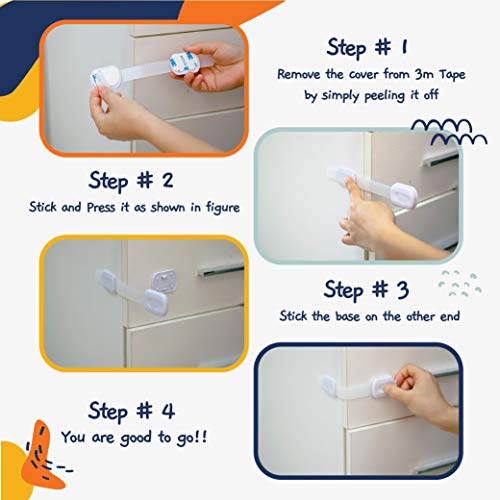 Step # 1
Remove the cover from 3m Tape by simply peeling it off

Step # 2
Stick and Press it as shown in figure

Step # 3
Stick the base on the other end

Step # 4
You are good to go!!