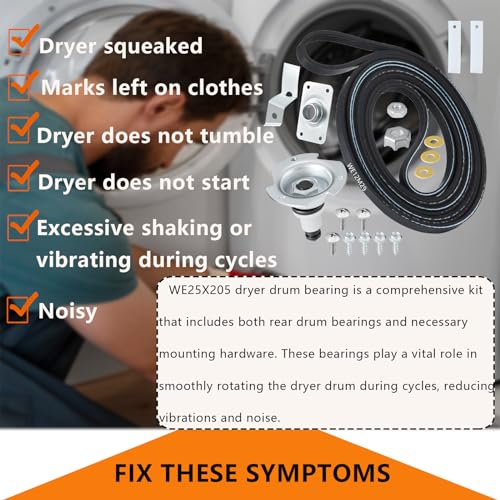 Dryer squeaked

Marks left on clothes

Dryer does not tumble

Dryer does not start

Excessive shaking or vibrating during cycles

Noisy

WE12M29

WE25X205 dryer drum bearing is a comprehensive kit that includes both rear drum bearings and necessary mounting hardware. These bearings play a vital role in smoothly rotating the dryer drum during cycles, reducing vibrations and noise.

FIX THESE SYMPTOMS